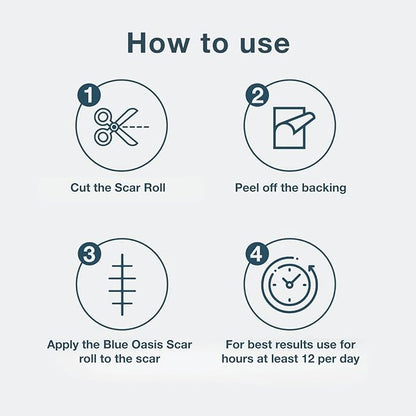 How to use

1

Cut the Scar Roll

2

Peel off the backing

3

Apply the Blue Oasis Scar roll to the scar

4

For best results use for hours at least 12 per day