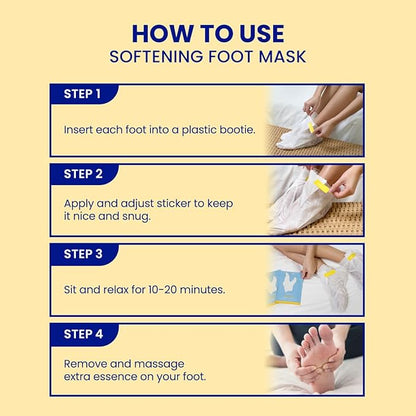 HOW TO USE
SOFTENING FOOT MASK

STEP 1

Insert each foot into a plastic bootie.

STEP 2

Apply and adjust sticker to keep it nice and snug.

STEP 3

Sit and relax for 10-20 minutes.

STEP 4

Remove and massage extra essence on your foot.