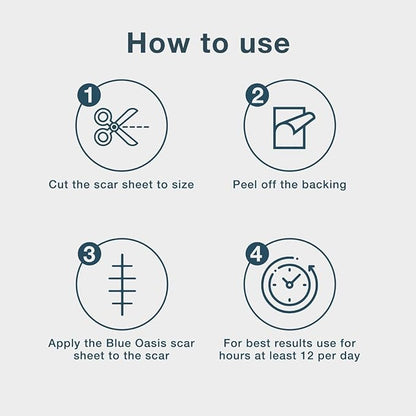 How to use

1

Cut the scar sheet to size

2

Peel off the backing

3

Apply the Blue Oasis scar sheet to the scar

4

For best results use for hours at least 12 per day