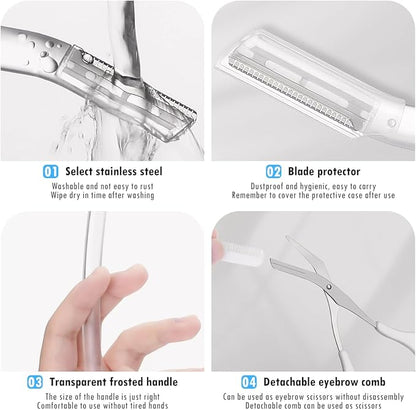 01 Select stainless steel

Washable and not easy to rust
Wipe dry in time after washing

02 Blade protector

Dustproof and hygienic, easy to carry
Remember to cover the protective case after use

03 Transparent frosted handle

The size of the handle is just right
Comfortable to use without tired hands

04 Detachable eyebrow comb

Can be used as eyebrow scissors without disassembly
Detachable comb can be used as scissors