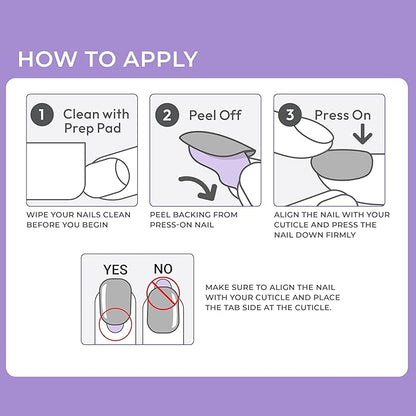 HOW TO APPLY

1 Clean with Prep Pad

WIPE YOUR NAILS CLEAN BEFORE YOU BEGIN

2 Peel Off

PEEL BACKING FROM PRESS-ON NAIL

3 Press On

ALIGN THE NAIL WITH YOUR CUTICLE AND PRESS THE NAIL DOWN FIRMLY

YES NO

MAKE SURE TO ALIGN THE NAIL WITH YOUR CUTICLE AND PLACE THE TAB SIDE AT THE CUTICLE.