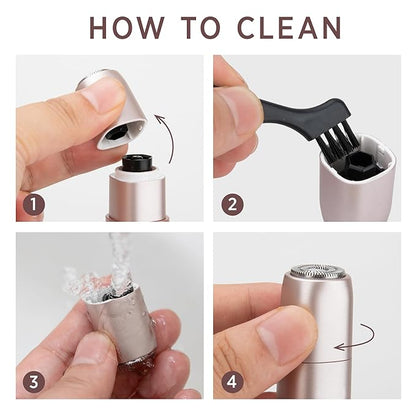 HOW TO CLEAN

1

2

3

4