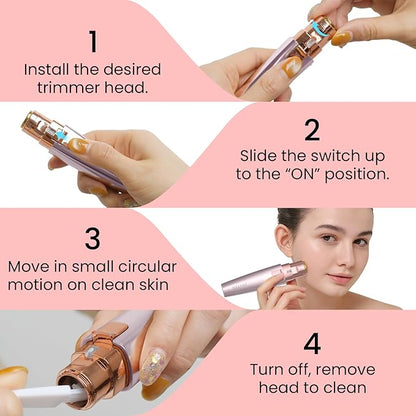 1
Install the desired trimmer head.

2
Slide the switch up to the “ON” position.

3
Move in small circular motion on clean skin

4
Turn off, remove head to clean