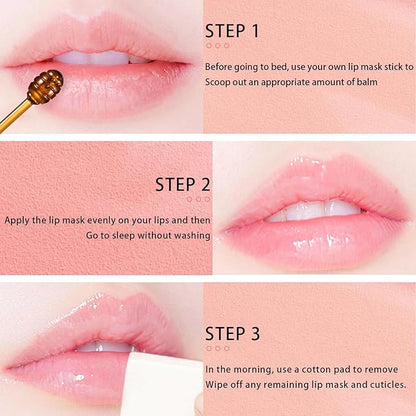 STEP 1

Before going to bed, use your own lip mask stick to Scoop out an appropriate amount of balm

STEP 2

Apply the lip mask evenly on your lips and then Go to sleep without washing

STEP 3

In the morning, use a cotton pad to remove Wipe off any remaining lip mask and cuticles.