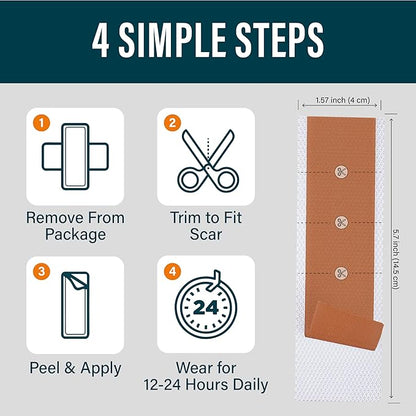 4 SIMPLE STEPS

1

Remove From Package

2

Trim to Fit Scar

3

Peel & Apply

4

24

Wear for 12-24 Hours Daily

1.57 inch (4 cm)

5.7 inch (14.5 cm)